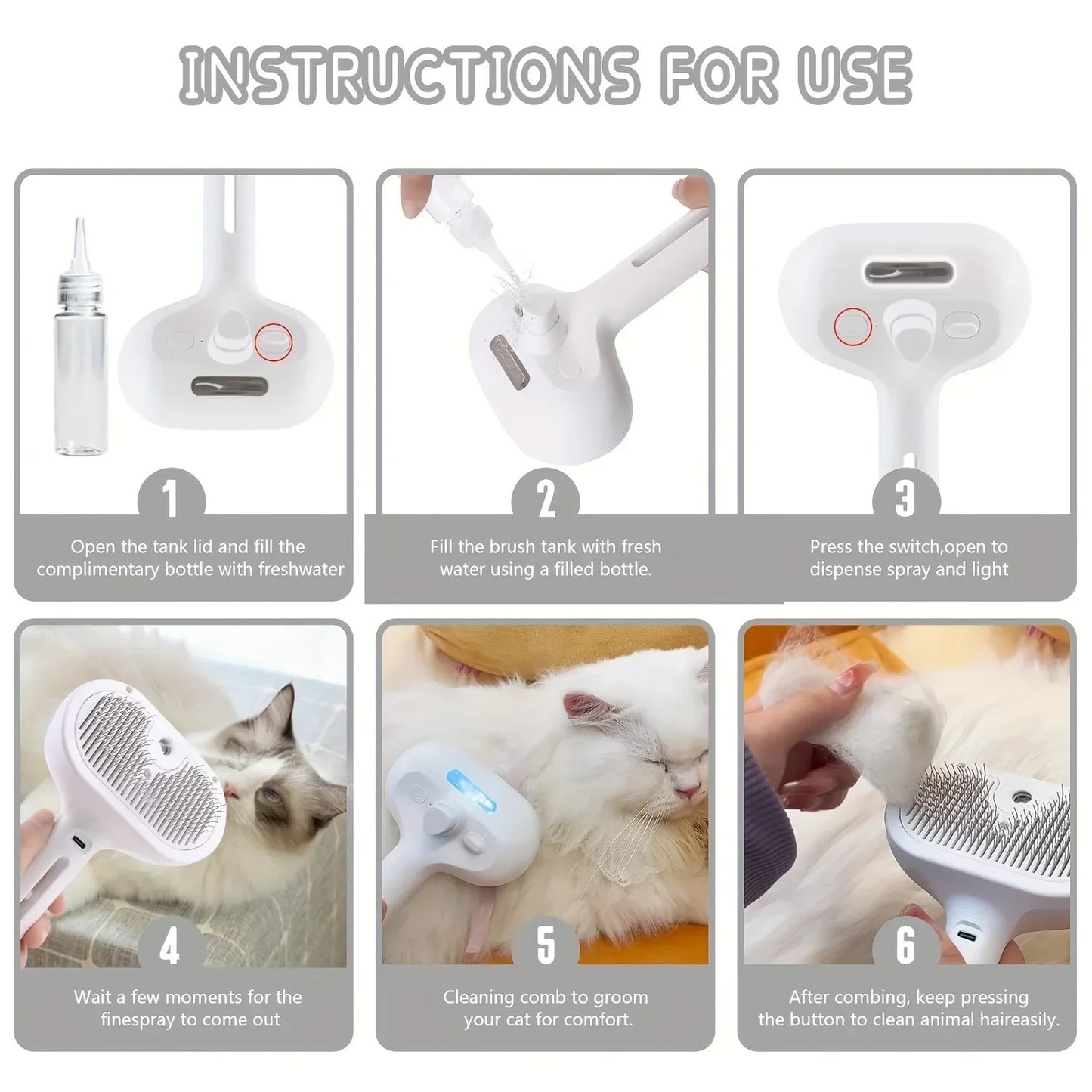 INSTRUCTIONS FOR USE

1
Open the tank lid and fill the complimentary bottle with freshwater

2
Fill the brush tank with fresh water using a filled bottle.

3
Press the switch,open to dispense spray and light

4
Wait a few moments for the finespray to come out

5
Cleaning comb to groom your cat for comfort.

6
After combing, keep pressing the button to clean animal haireasily.